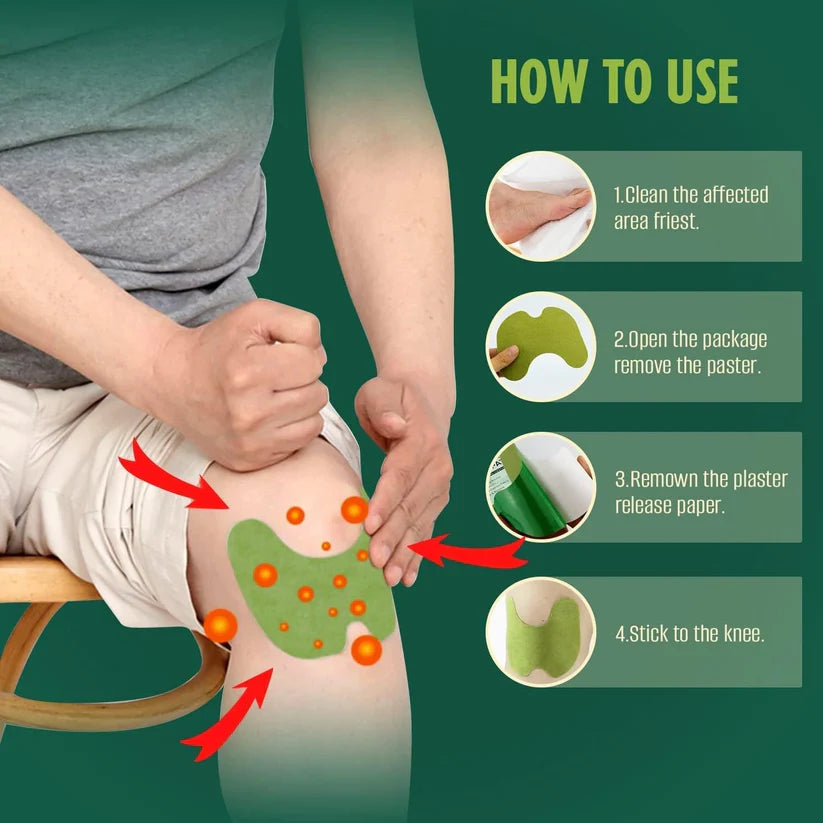 HOW TO USE

1.Clean the affected area friest.

2.Open the package remove the paster.

3.Remown the plaster release paper.

4.Stick to the knee.